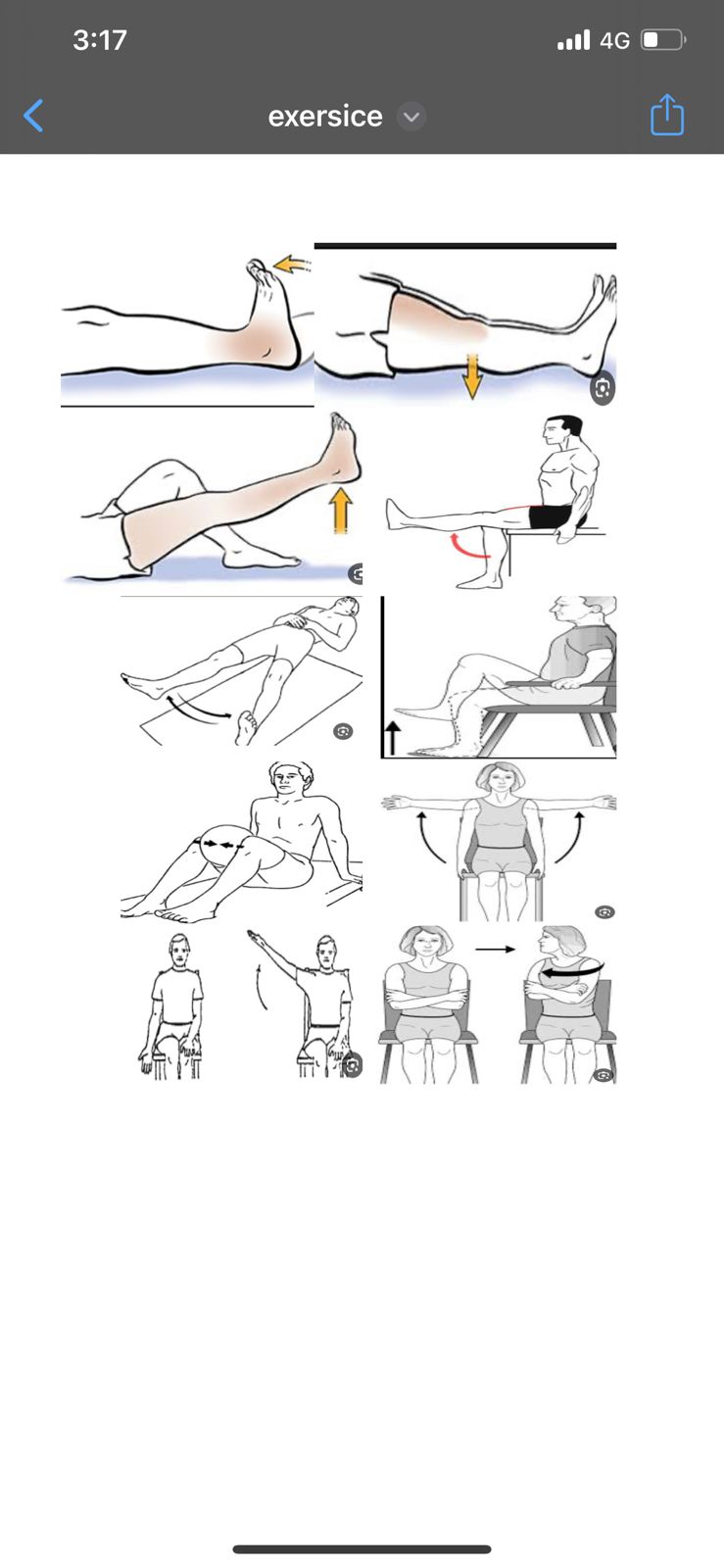 3:17
4G
exersice